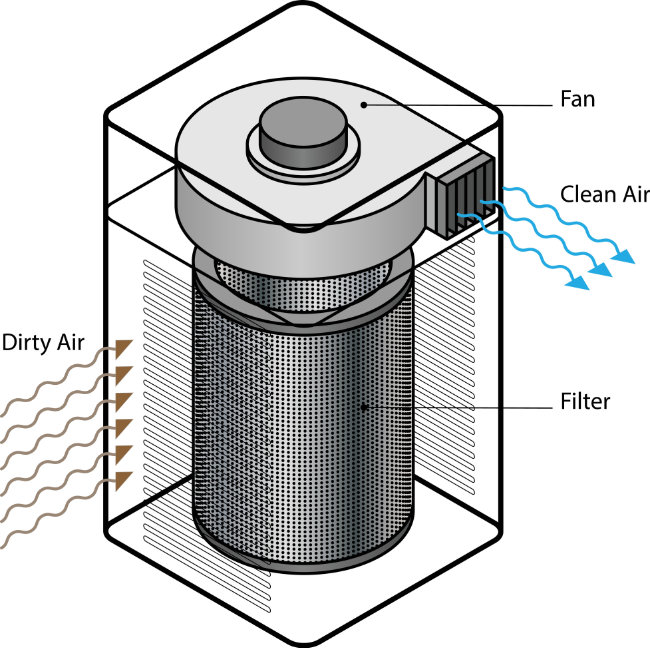 Fan

Clean Air

Dirty Air

Filter